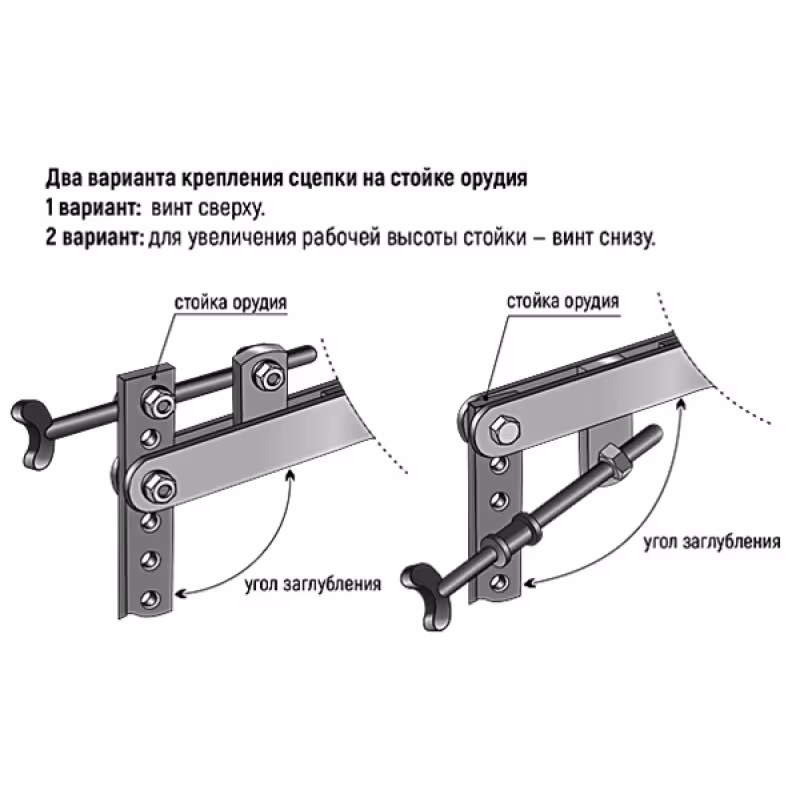 Два варианта крепления сцепки на стойке орудия
1 вариант: винт сверху.
2 вариант: для увеличения рабочей высоты стойки – винт снизу.

стойка орудия

угол заглубления

стойка орудия

угол заглубления