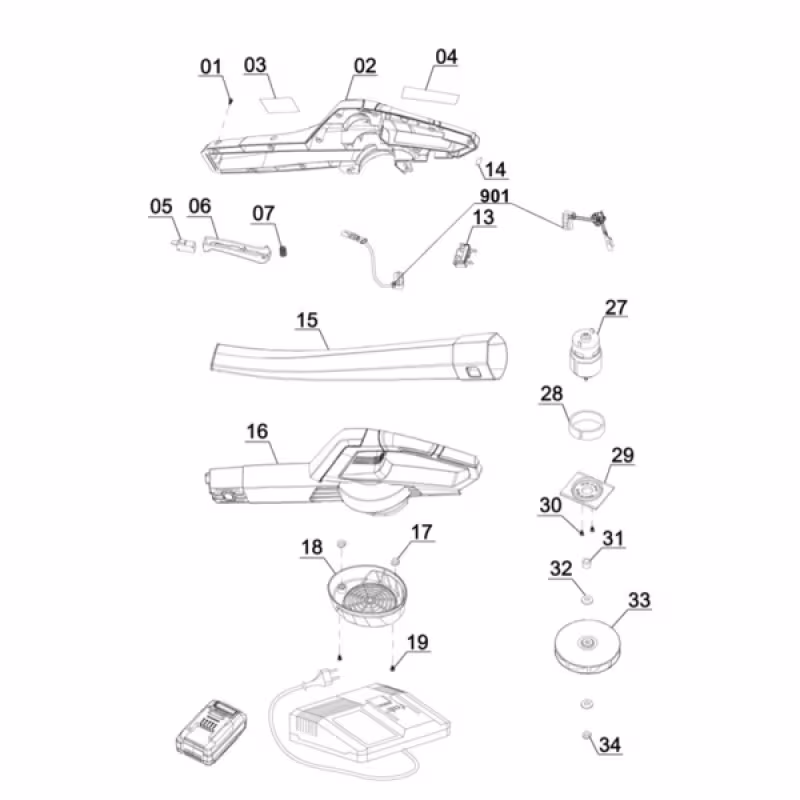 01
03
02
04
14
05
06
07
901
13
15
27
28
16
29
30
31
18
17
32
33
19
34