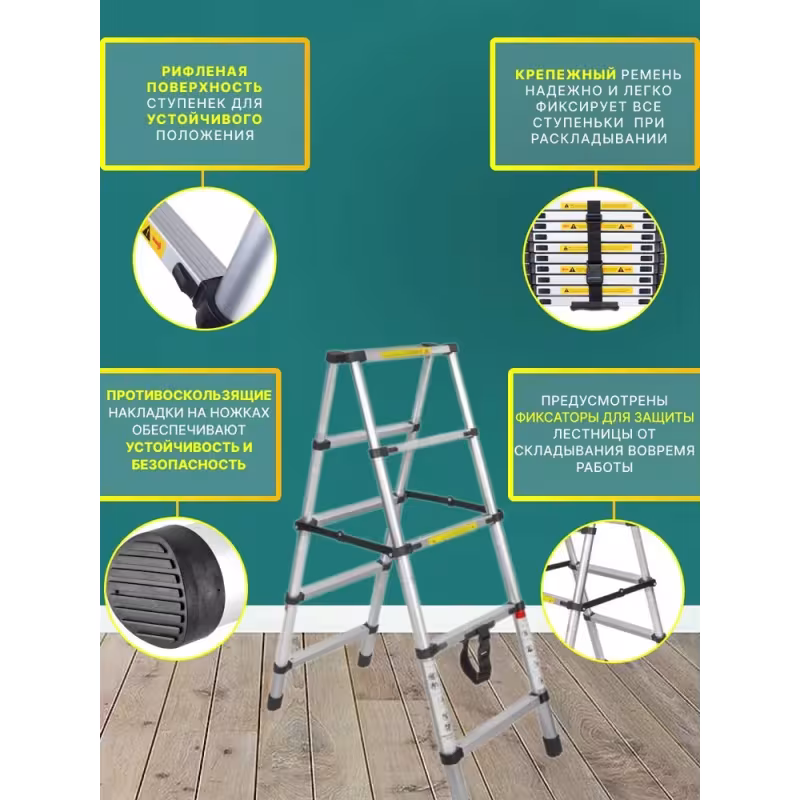 РИФЛЕНАЯ ПОВЕРХНОСТЬ СТУПЕНЕК ДЛЯ УСТОЙЧИВОГО ПОЛОЖЕНИЯ

КРЕПЕЖНЫЙ РЕМЕНЬ НАДЕЖНО И ЛЕГКО ФИКСИРУЕТ ВСЕ СТУПЕНЬКИ ПРИ РАСКЛАДЫВАНИИ

ПРОТИВОСКОЛЬЗЯЩИЕ НАКЛАДКИ НА НОЖКАХ ОБЕСПЕЧИВАЮТ УСТОЙЧИВОСТЬ И БЕЗОПАСНОСТЬ

ПРЕДУСМОТРЕНЫ ФИКСАТОРЫ ДЛЯ ЗАЩИТЫ ЛЕСТНИЦЫ ОТ СКЛАДЫВАНИЯ ВОВРЕМЯ РАБОТЫ