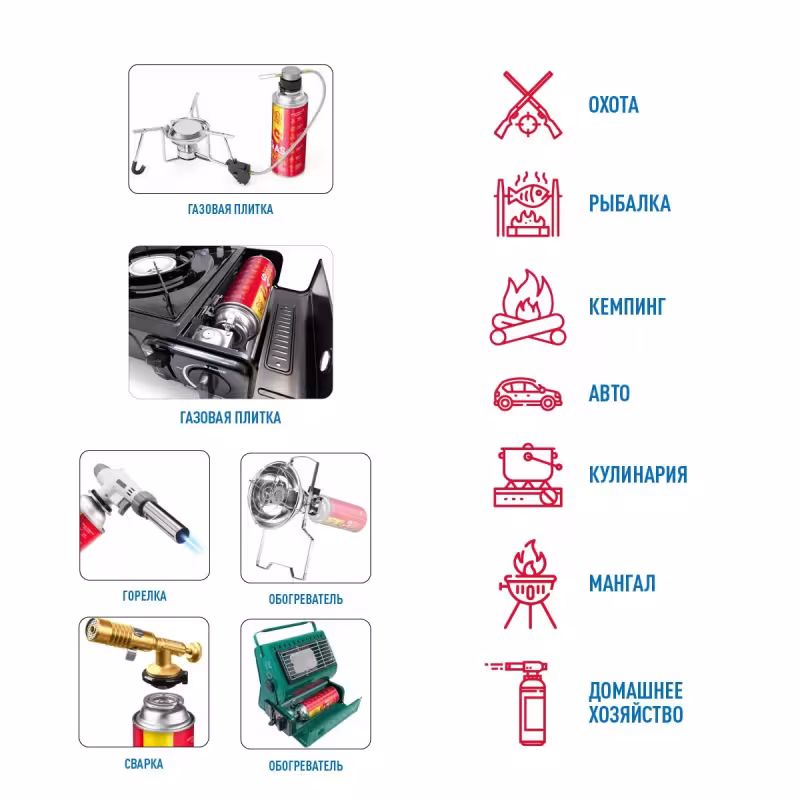 ГАЗОВАЯ ПЛИТКА

ГАЗОВАЯ ПЛИТКА

ГОРЕЛКА

ОБОГРЕВАТЕЛЬ

СВАРКА

ОБОГРЕВАТЕЛЬ

ОХОТА

РЫБАЛКА

КЕМПИНГ

АВТО

КУЛИНАРИЯ

МАНГАЛ

ДОМАШНЕЕ ХОЗЯЙСТВО