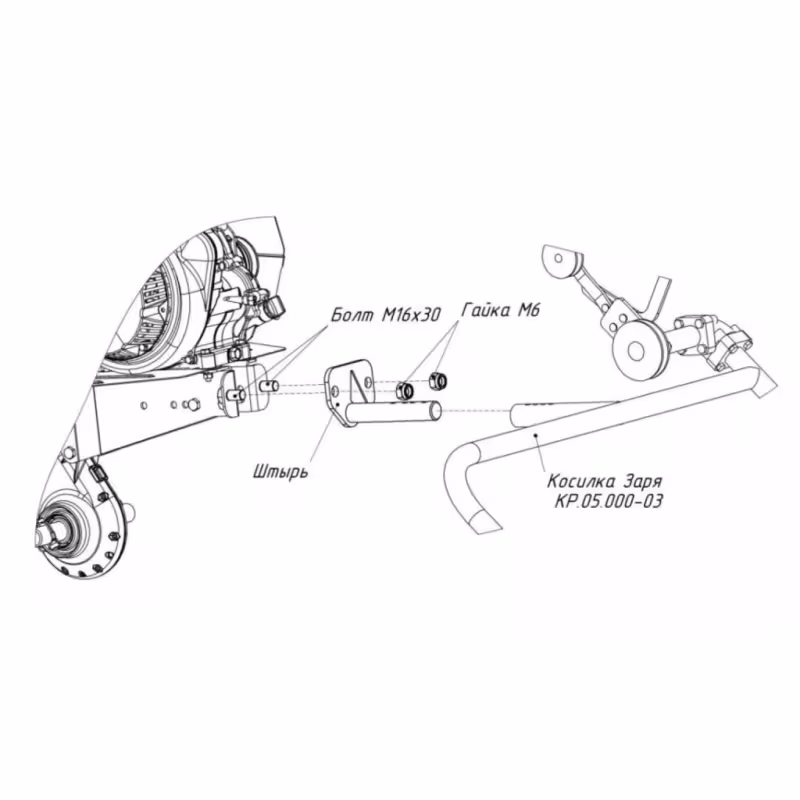 Болт М16х30

Гайка М6

Штырь

Косилка Заря
КР.05.000-03