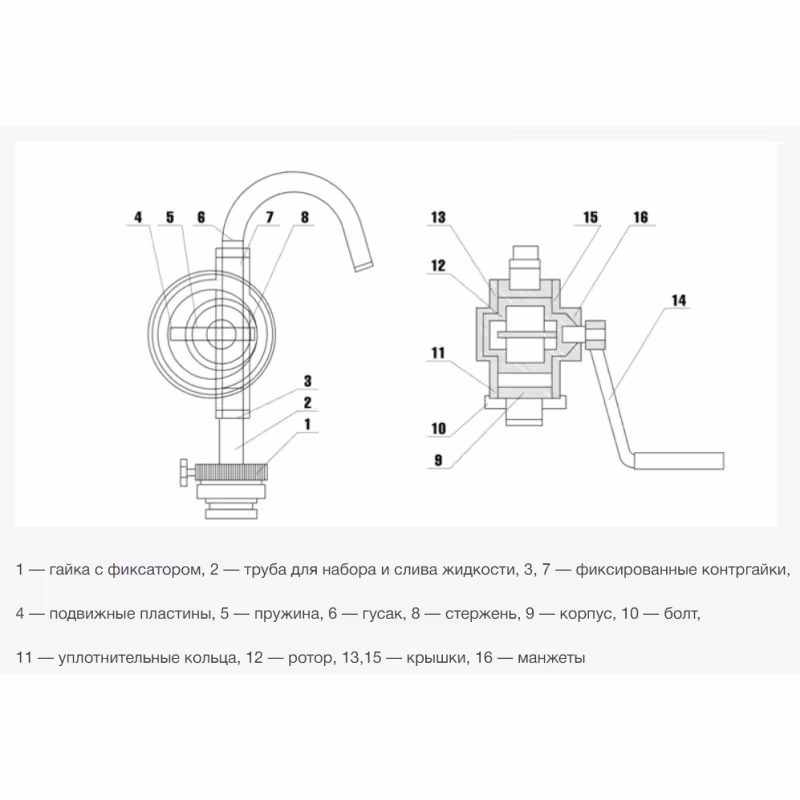 4 5 6 7 8

3
2
1

13 15 16
12
14
11
10
9

1 — гайка с фиксатором, 2 — труба для набора и слива жидкости, 3, 7 — фиксированные контргайки,

4 — подвижные пластины, 5 — пружина, 6 — гусак, 8 — стержень, 9 — корпус, 10 — болт,

11 — уплотнительные кольца, 12 — ротор, 13,15 — крышки, 16 — манжеты