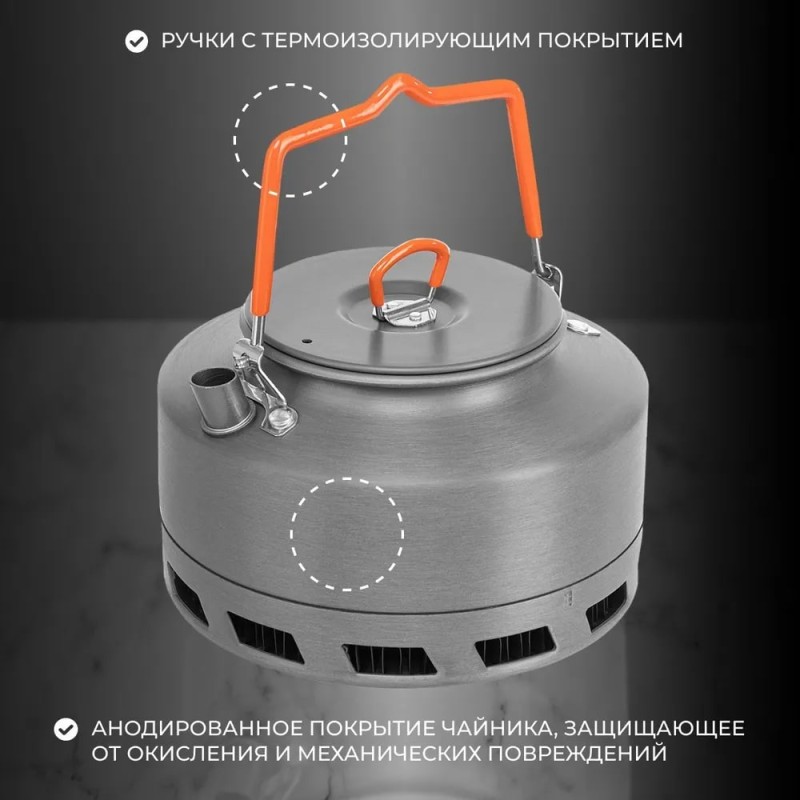 РУЧКИ С ТЕРМОИЗОЛИРУЮЩИМ ПОКРЫТИЕМ

АНОДИРОВАННОЕ ПОКРЫТИЕ ЧАЙНИКА, ЗАЩИЩАЮЩЕЕ ОТ ОКИСЛЕНИЯ И МЕХАНИЧЕСКИХ ПОВРЕЖДЕНИЙ