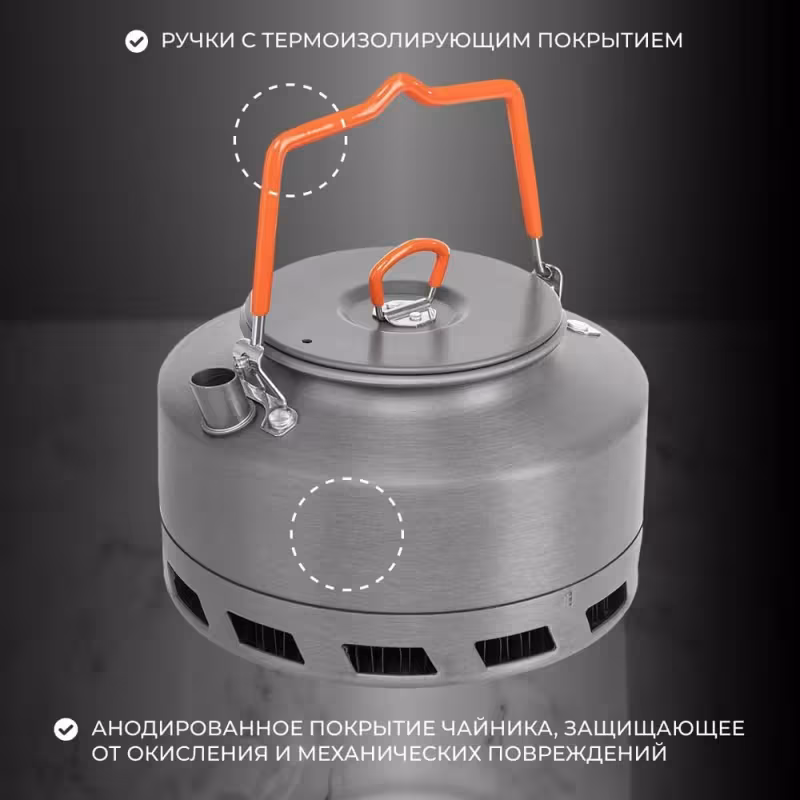 РУЧКИ С ТЕРМОИЗОЛИРУЮЩИМ ПОКРЫТИЕМ

АНОДИРОВАННОЕ ПОКРЫТИЕ ЧАЙНИКА, ЗАЩИЩАЮЩЕЕ ОТ ОКИСЛЕНИЯ И МЕХАНИЧЕСКИХ ПОВРЕЖДЕНИЙ