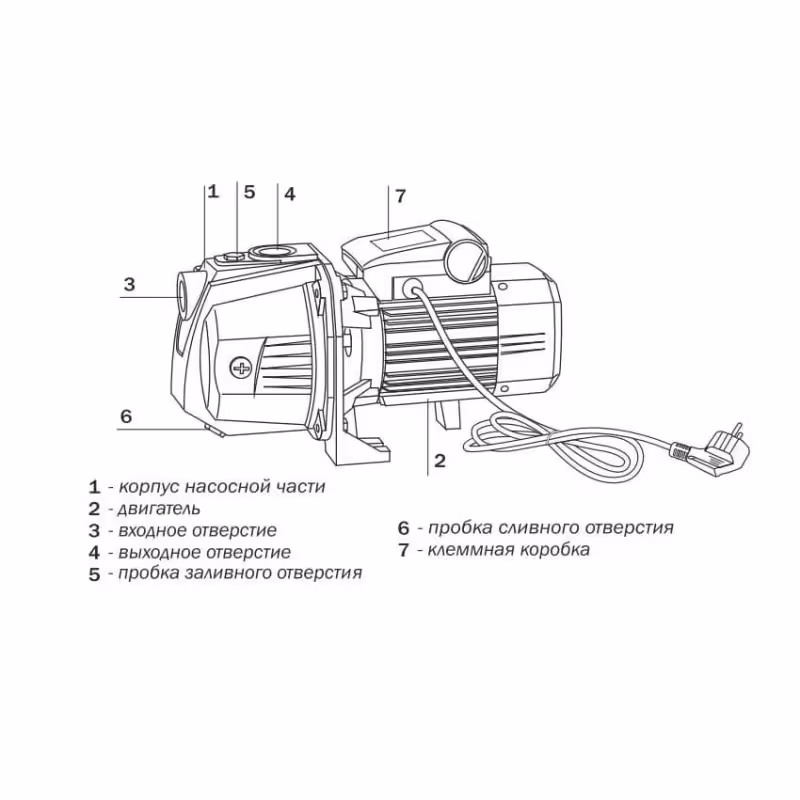 1 5 4 7

3

6

2

1 - корпус насосной части
2 - двигатель
3 - входное отверстие
4 - выходное отверстие
5 - пробка заливного отверстия

6 - пробка сливного отверстия
7 - клеммная коробка