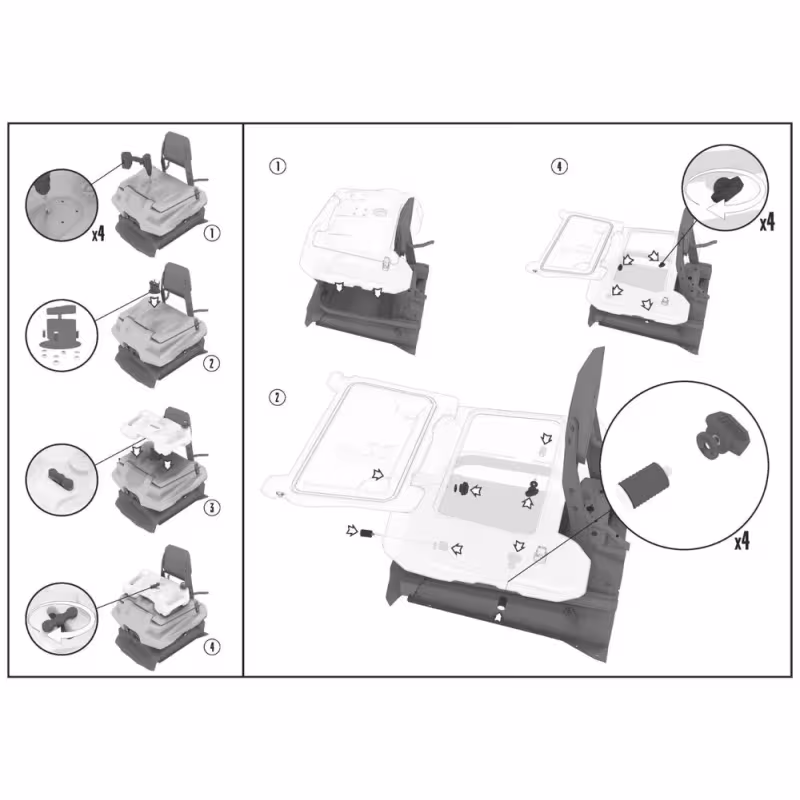 x4
1
2
3
4
1
4
x4
2
x4