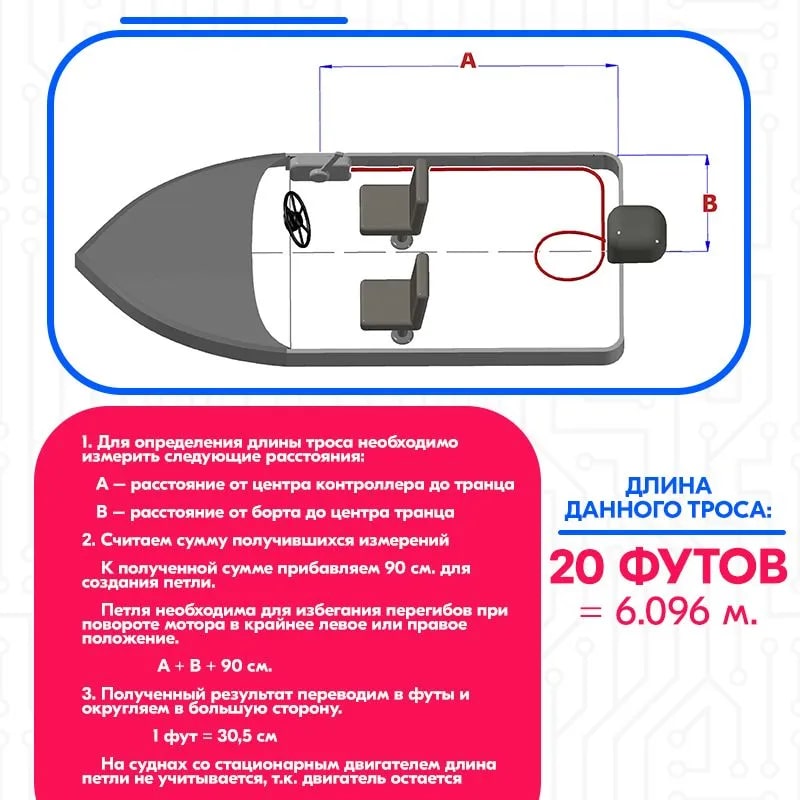 A

B

1. Для определения длины троса необходимо измерить следующие расстояния:

A — расстояние от центра контроллера до транца

B — расстояние от борта до центра транца

2. Считаем сумму получившихся измерений

К полученной сумме прибавляем 90 см. для создания петли.

Петля необходима для избегания перегибов при повороте мотора в крайнее левое или правое положение.

A + B + 90 см.

3. Полученный результат переводим в футы и округляем в большую сторону.

1 фут = 30,5 см

На суднах со стационарным двигателем длина петли не учитывается, т.к. двигатель остается

ДЛИНА ДАННОГО ТРОСА:

20 ФУТОВ

= 6.096 м.