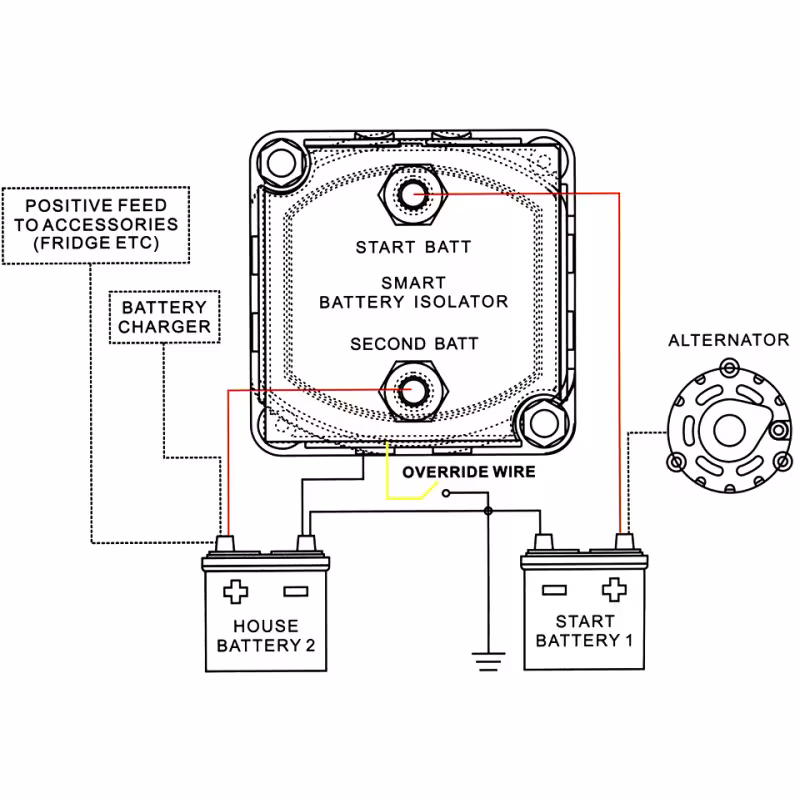 POSITIVE FEED TO ACCESSORIES (FRIDGE ETC)

BATTERY CHARGER

START BATT

SMART BATTERY ISOLATOR

SECOND BATT

ALTERNATOR

OVERRIDE WIRE

HOUSE BATTERY 2

START BATTERY 1