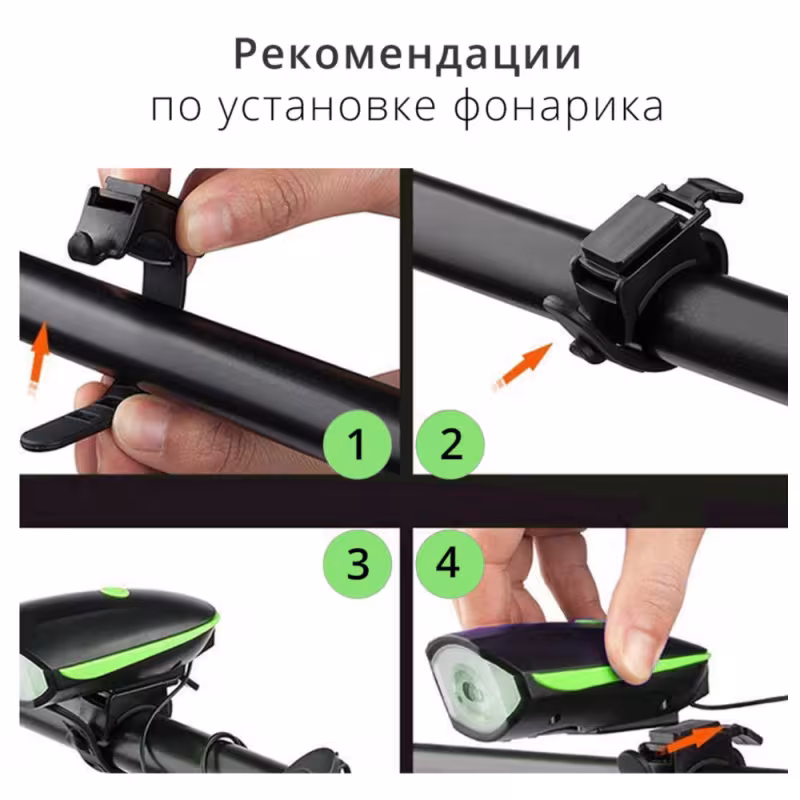 Рекомендации
по установке фонарика

1
2
3
4