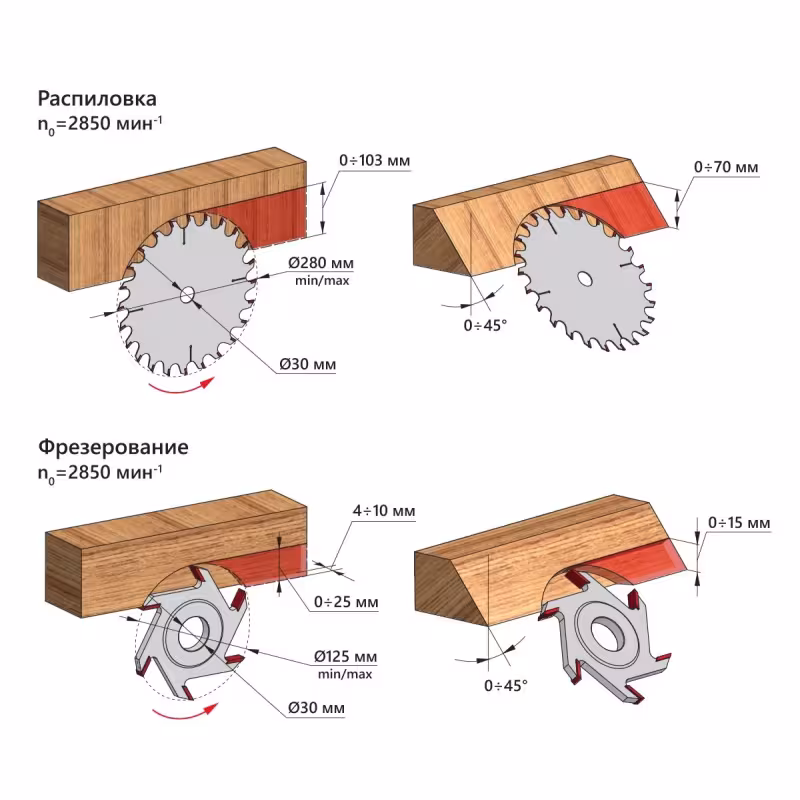 Распиловка
$n_0$=2850 мин$^{-1}$

0÷103 мм

Ø280 мм
min/max

Ø30 мм

0÷70 мм

0÷45°

Фрезерование
$n_0$=2850 мин$^{-1}$

4÷10 мм

0÷25 мм

Ø125 мм
min/max

Ø30 мм

0÷15 мм

0÷45°