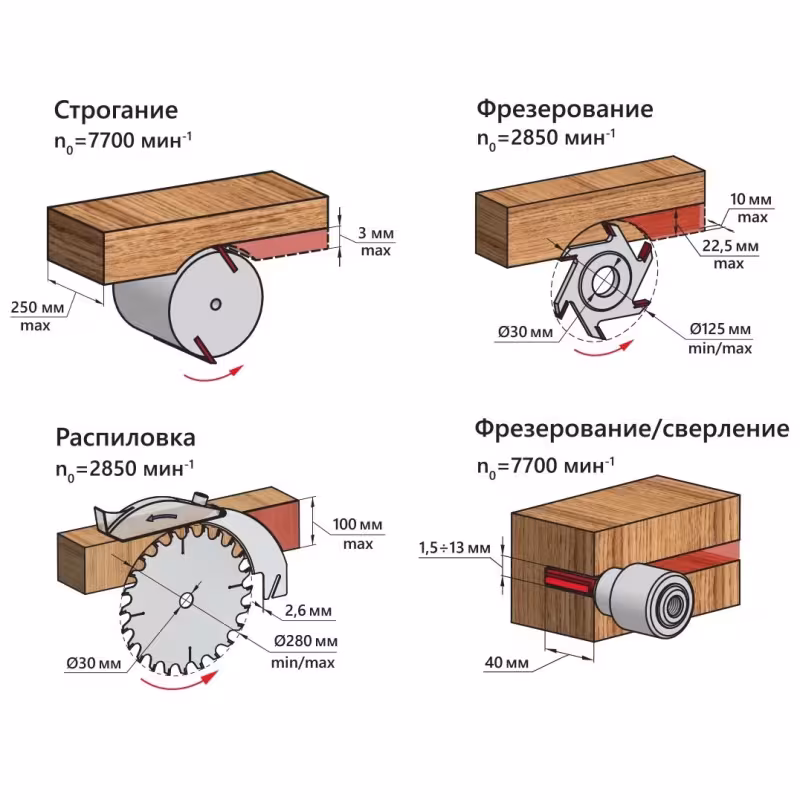 Строгание
$n_0$=7700 мин$^{-1}$

3 мм
max

250 мм
max

Фрезерование
$n_0$=2850 мин$^{-1}$

10 мм
max

22,5 мм
max

Ø30 мм

Ø125 мм
min/max

Распиловка
$n_0$=2850 мин$^{-1}$

100 мм
max

2,6 мм

Ø280 мм
min/max

Ø30 мм

Фрезерование/сверление
$n_0$=7700 мин$^{-1}$

1,5÷13 мм

40 мм