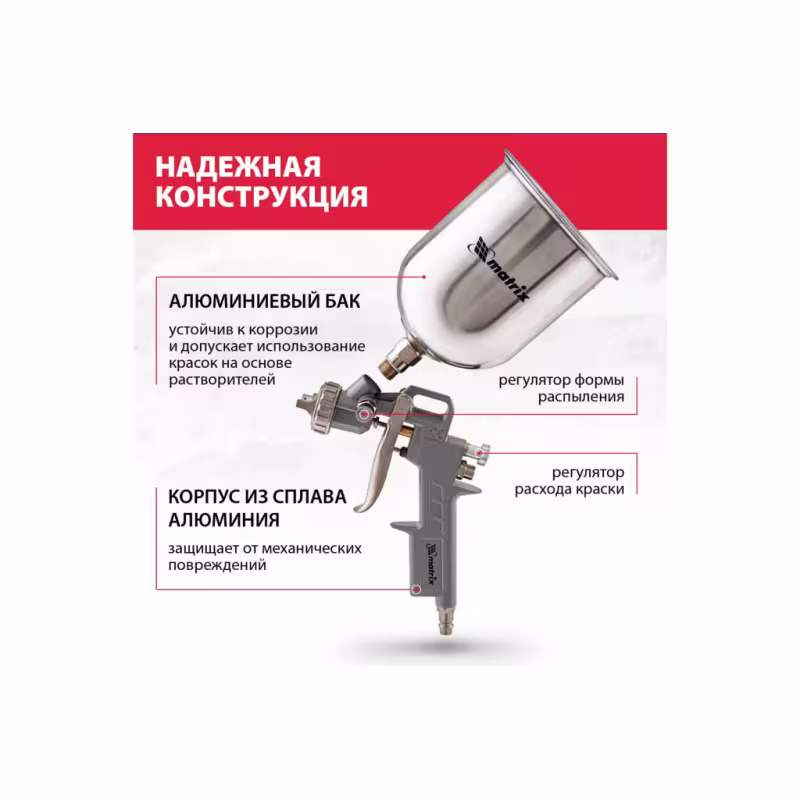 НАДЕЖНАЯ КОНСТРУКЦИЯ

matrix

АЛЮМИНИЕВЫЙ БАК

устойчив к коррозии и допускает использование красок на основе растворителей

регулятор формы распыления

регулятор расхода краски

КОРПУС ИЗ СПЛАВА АЛЮМИНИЯ

защищает от механических повреждений

matrix