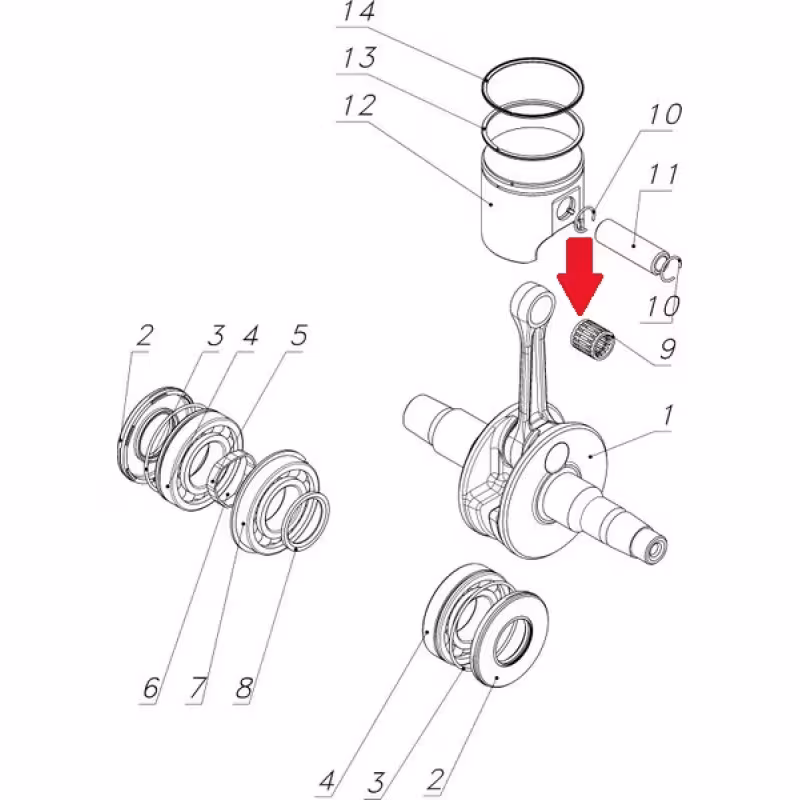 14
13
12
10
11
10
9
2
3
4
5
1
6
7
8
4
3
2