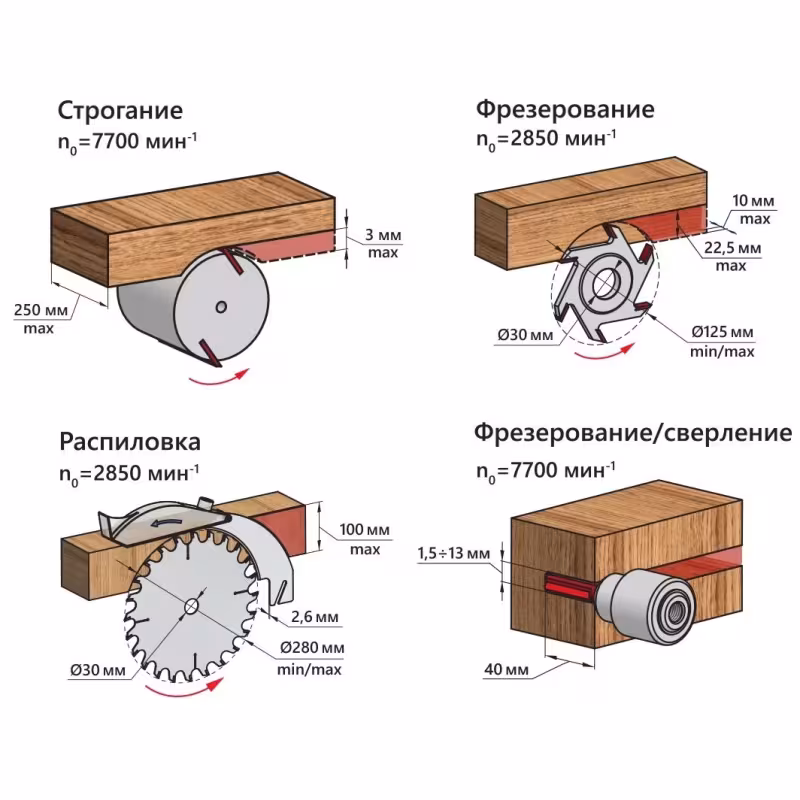 Строгание
$n_0$=7700 мин$^{-1}$

3 мм
max

250 мм
max

Фрезерование
$n_0$=2850 мин$^{-1}$

10 мм
max

22,5 мм
max

Ø30 мм

Ø125 мм
min/max

Распиловка
$n_0$=2850 мин$^{-1}$

100 мм
max

2,6 мм

Ø280 мм
min/max

Ø30 мм

Фрезерование/сверление
$n_0$=7700 мин$^{-1}$

1,5÷13 мм

40 мм