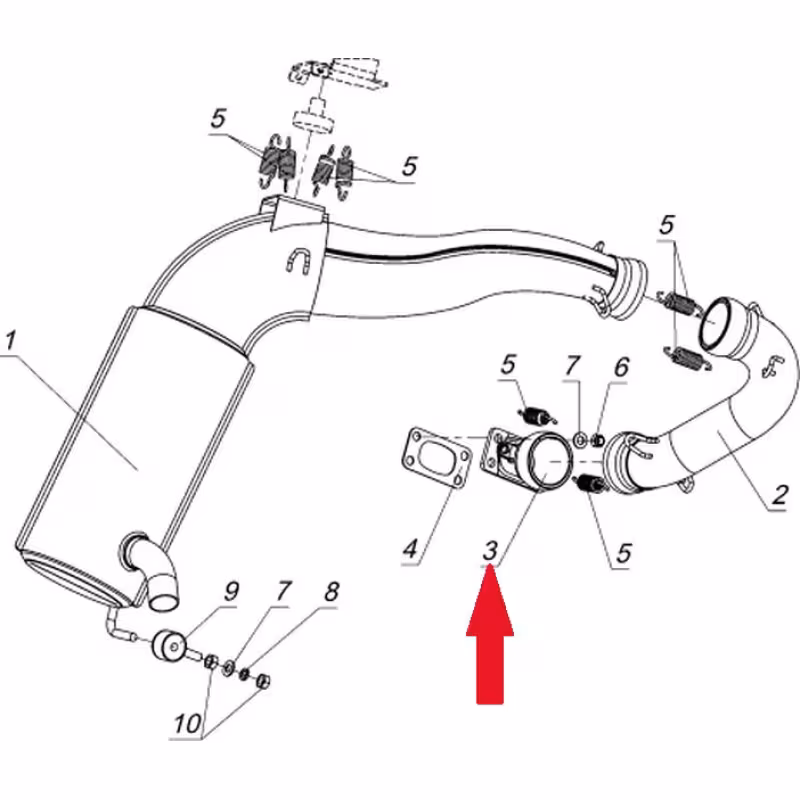 5
5
5
1
5
7
6
2
4
3
5
9
7
8
10