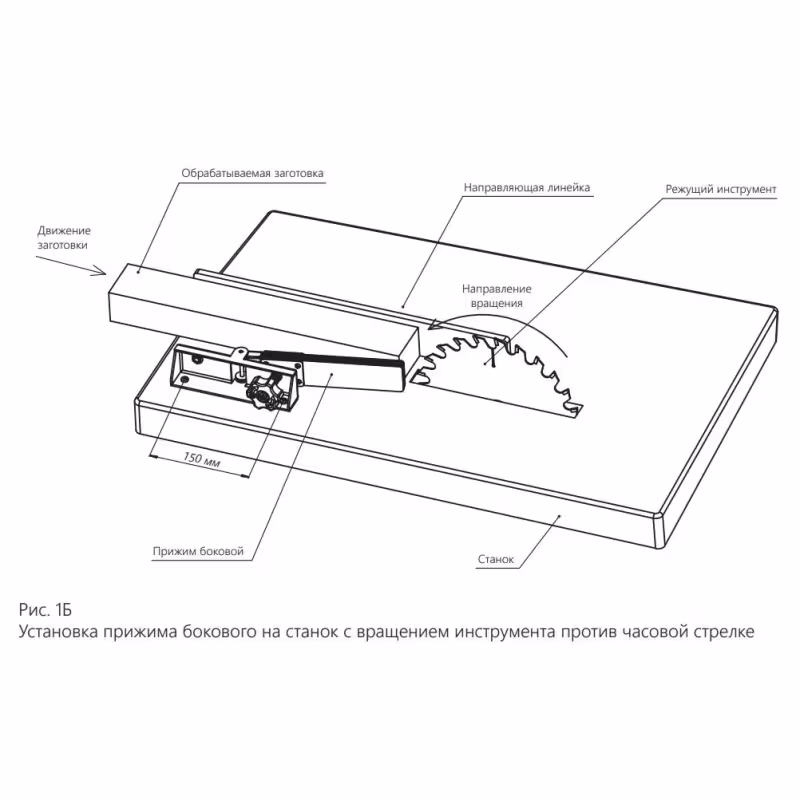 Обрабатываемая заготовка

Направляющая линейка

Режущий инструмент

Движение заготовки

Направление вращения

150 мм

Прижим боковой

Станок

Рис. 1Б
Установка прижима бокового на станок с вращением инструмента против часовой стрелке