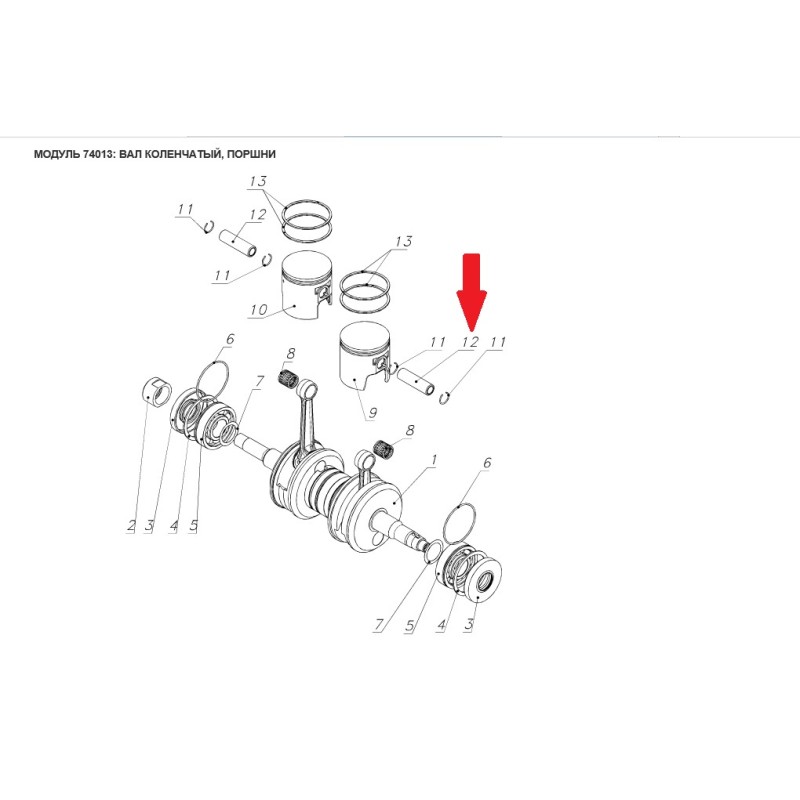 МОДУЛЬ 74013: ВАЛ КОЛЕНЧАТЫЙ, ПОРШНИ

13
11
12
11
13
10
11
12
11
6
8
7
9
8
1
6
2
3
4
5
7
5
4
3