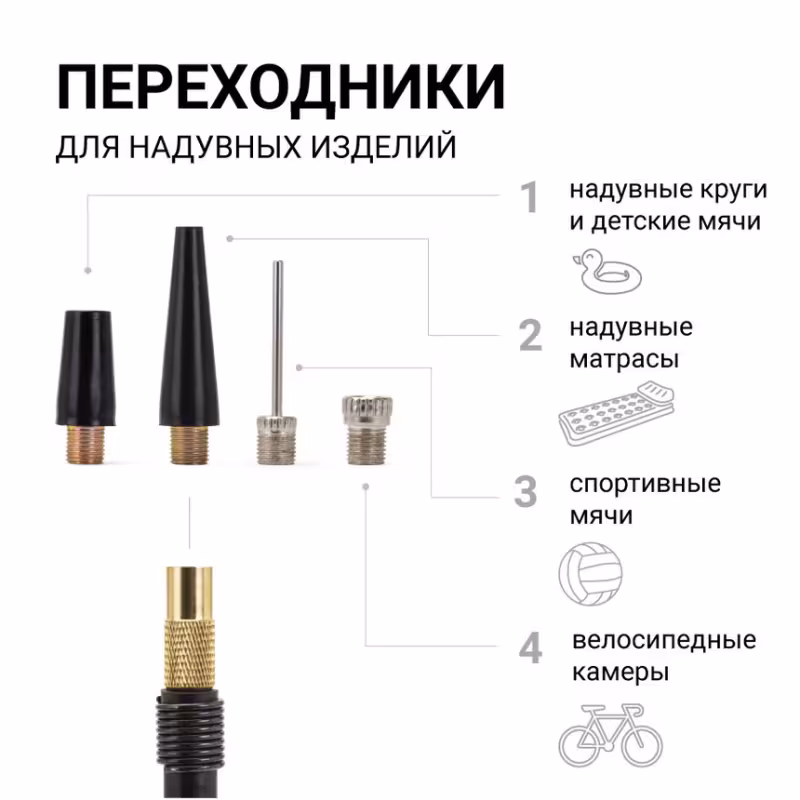 ПЕРЕХОДНИКИ
ДЛЯ НАДУВНЫХ ИЗДЕЛИЙ

1 надувные круги и детские мячи

2 надувные матрасы

3 спортивные мячи

4 велосипедные камеры