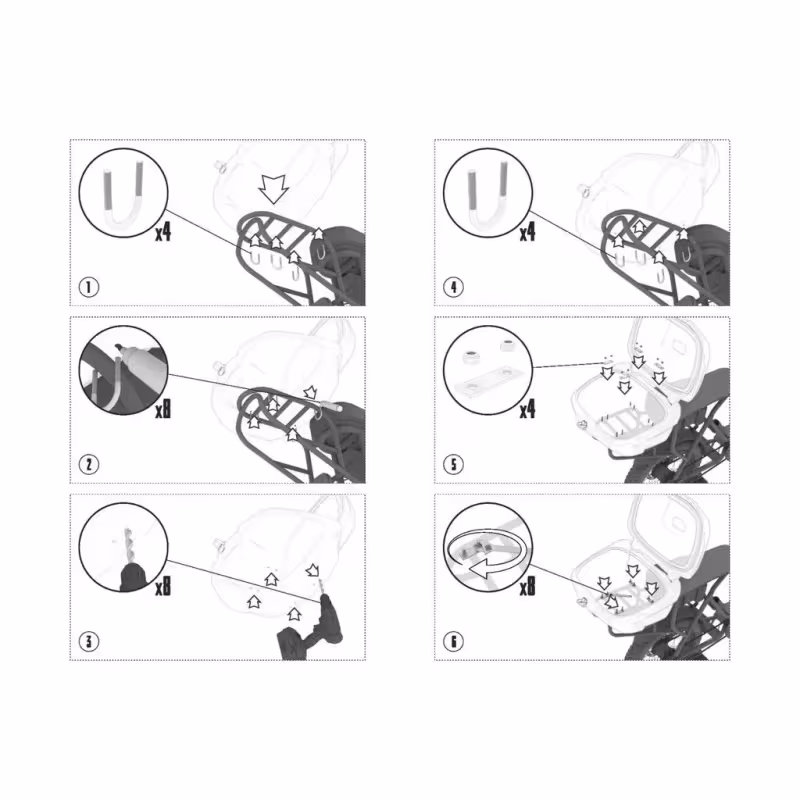 x4

1

x8

2

x8

3

x4

4

x4

5

x8

6